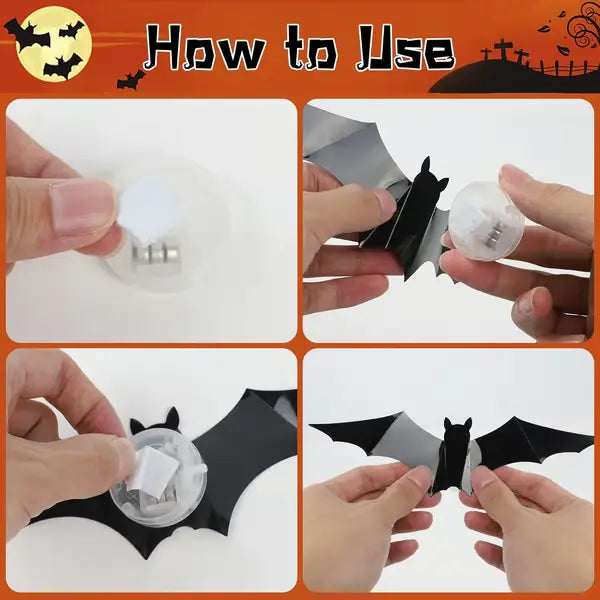 How to Use